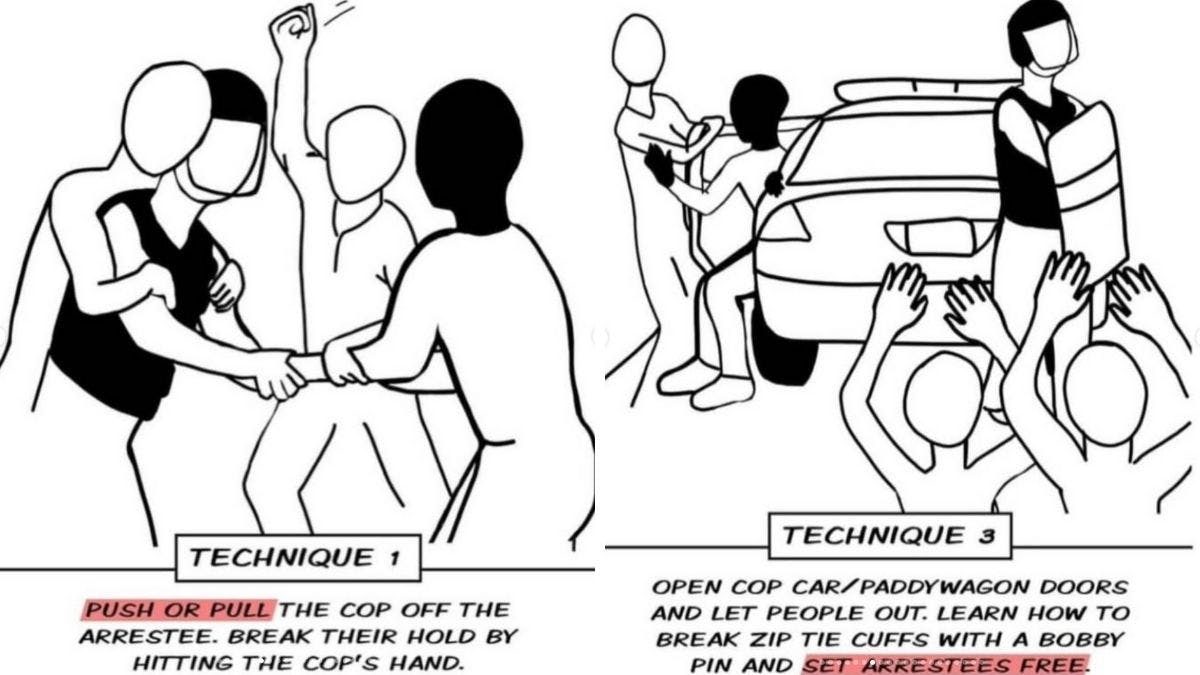 TECHNIQUE 1

PUSH OR PULL THE COP OFF THE ARRESTEE. BREAK THEIR HOLD BY HITTING THE COP'S HAND.

TECHNIQUE 3

OPEN COP CAR/PADDYWAGON DOORS AND LET PEOPLE OUT. LEARN HOW TO BREAK ZIP TIE CUFFS WITH A BOBBY PIN AND SET ARRESTEES FREE.